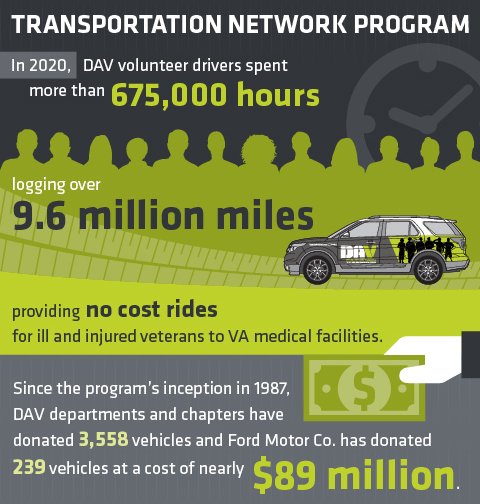 TRANSPORTATION NETWORK PROGRAM

In 2020, DAV volunteer drivers spent more than 675,000 hours

logging over
9.6 million miles

DAV

providing no cost rides
for ill and injured veterans to VA medical facilities.

$

Since the program's inception in 1987, DAV departments and chapters have donated 3,558 vehicles and Ford Motor Co. has donated 239 vehicles at a cost of nearly $89 million.